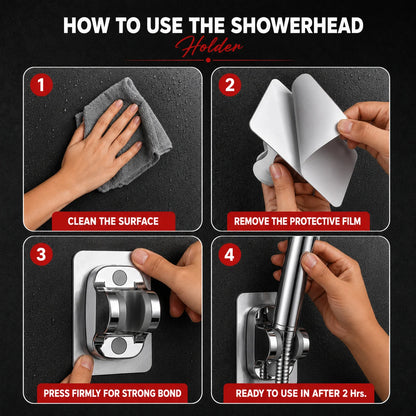 HOW TO USE THE SHOWERHEAD
Holder

1
CLEAN THE SURFACE

2
REMOVE THE PROTECTIVE FILM

3
PRESS FIRMLY FOR STRONG BOND

4
READY TO USE IN AFTER 2 Hrs.