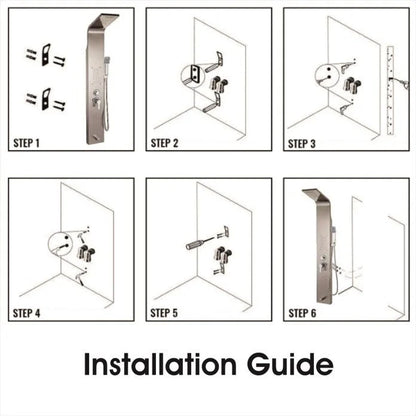 STEP 1

STEP 2

STEP 3

STEP 4

STEP 5

STEP 6

Installation Guide